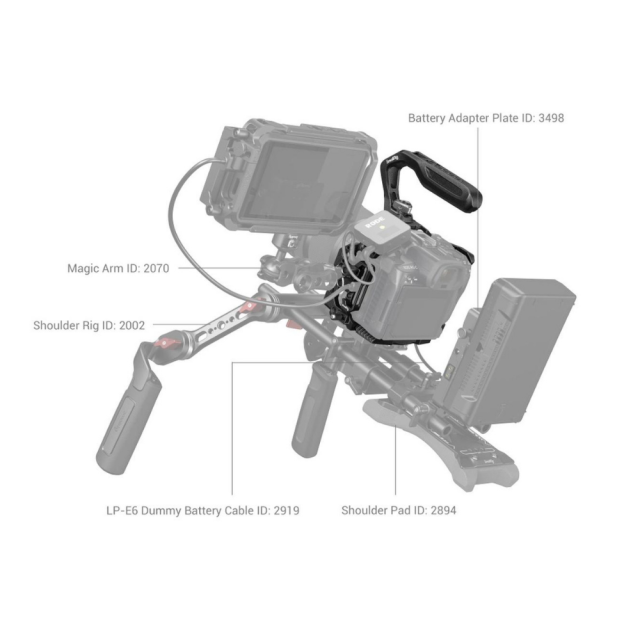 Battery Adapter Plate ID: 3498

Magic Arm ID: 2070

Shoulder Rig ID: 2002

LP-E6 Dummy Battery Cable ID: 2919

Shoulder Pad ID: 2894