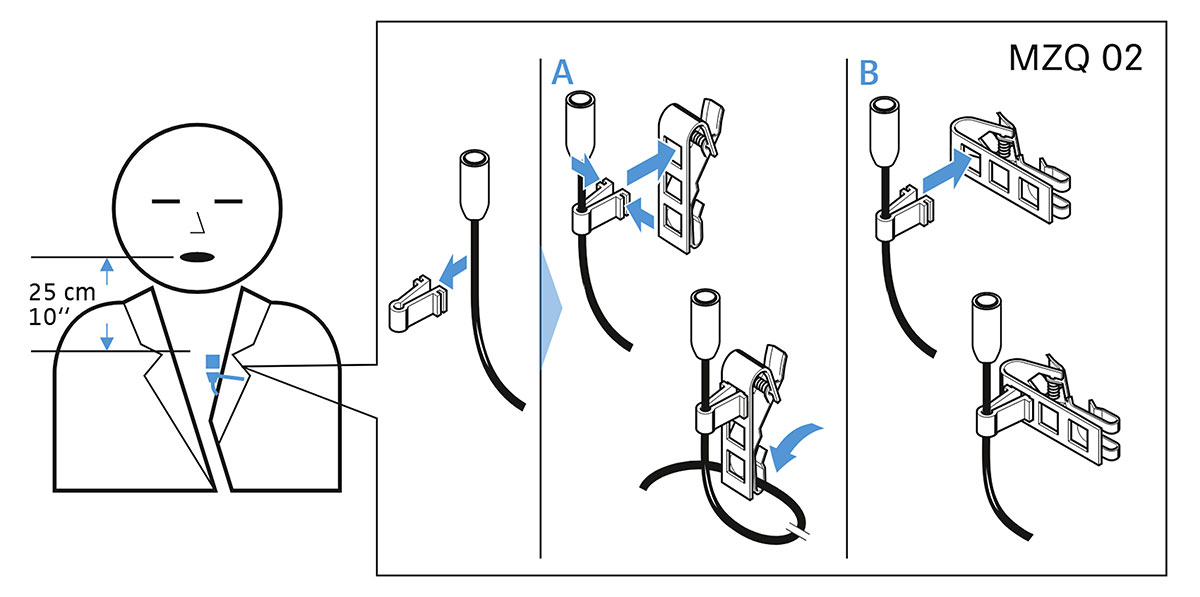 25 cm
10''

A

B

MZQ 02