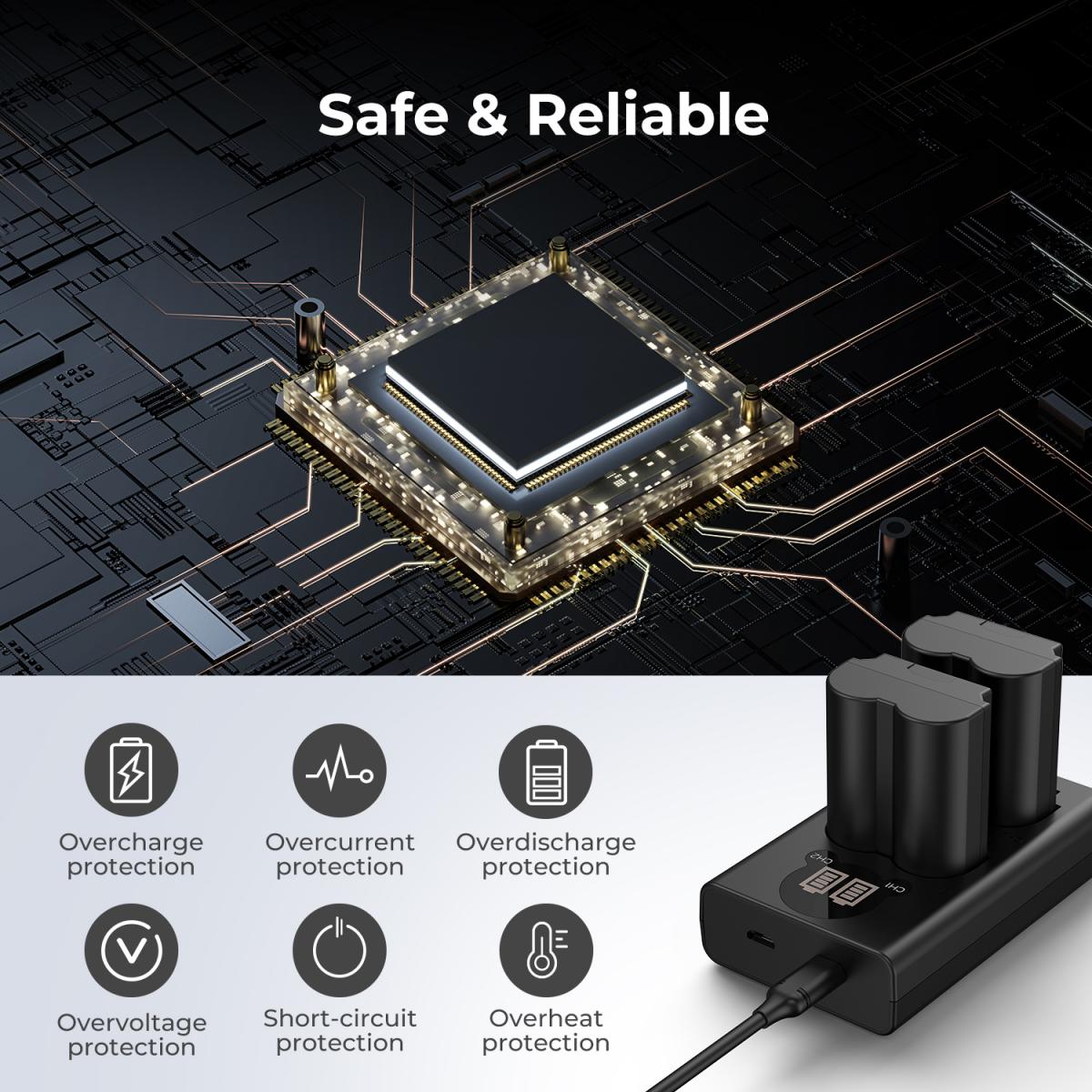 Safe & Reliable

Overcharge protection

Overcurrent protection

Overdischarge protection

Overvoltage protection

Short-circuit protection

Overheat protection

CH2

CH1