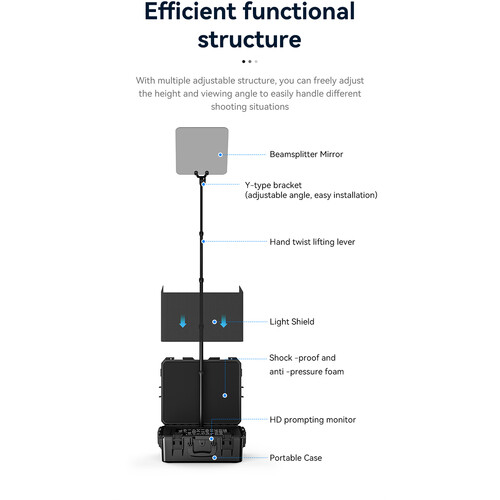 Efficient functional structure

With multiple adjustable structure, you can freely adjust the height and viewing angle to easily handle different shooting situations

Beamsplitter Mirror

Y-type bracket
(adjustable angle, easy installation)

Hand twist lifting lever

Light Shield

Shock -proof and anti -pressure foam

HD prompting monitor

Portable Case