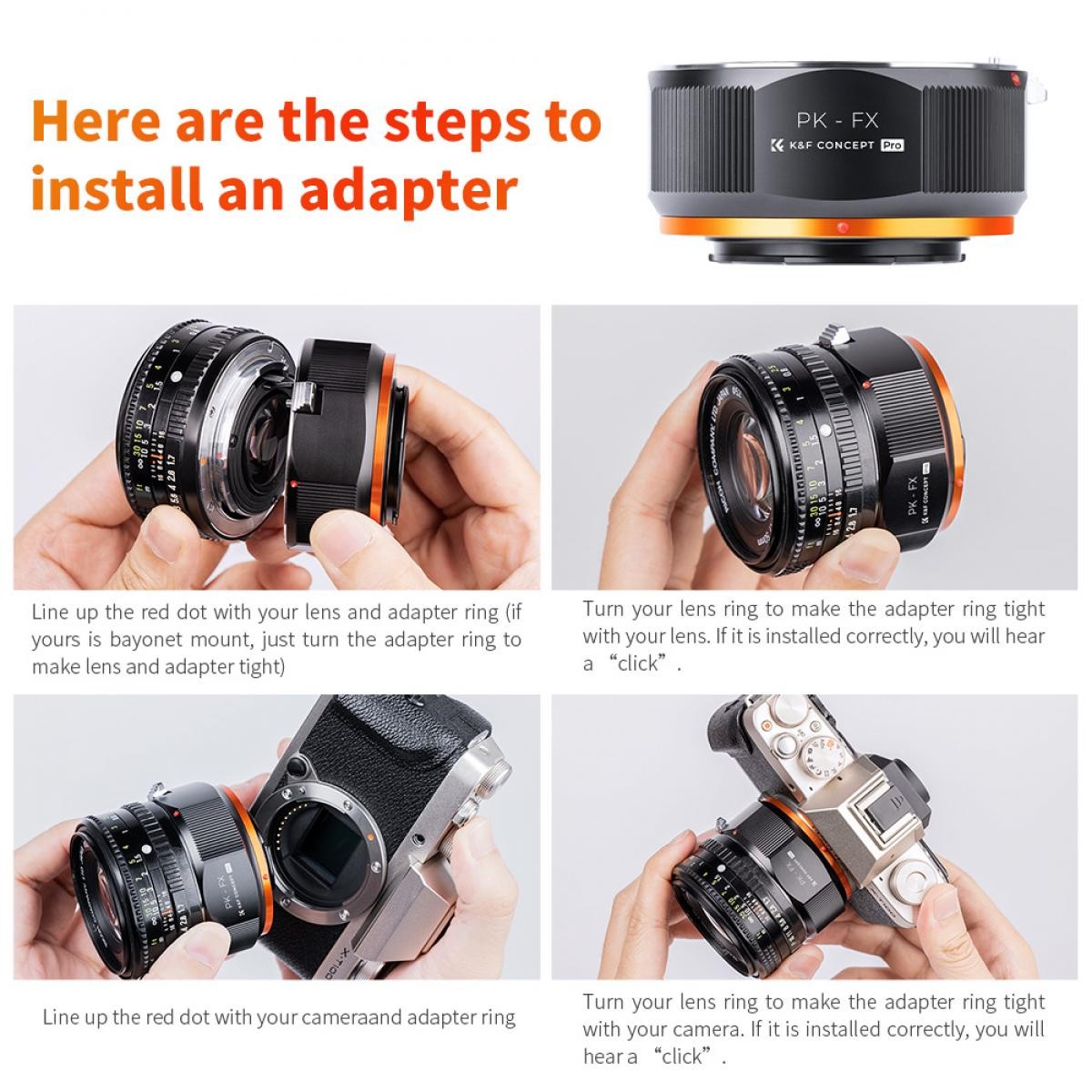 Here are the steps to install an adapter

PK - FX
K&F CONCEPT Pro

Line up the red dot with your lens and adapter ring (if yours is bayonet mount, just turn the adapter ring to make lens and adapter tight)

Turn your lens ring to make the adapter ring tight with your lens. If it is installed correctly, you will hear a “click”.

Line up the red dot with your cameraand adapter ring

Turn your lens ring to make the adapter ring tight with your camera. If it is installed correctly, you will hear a “click”.