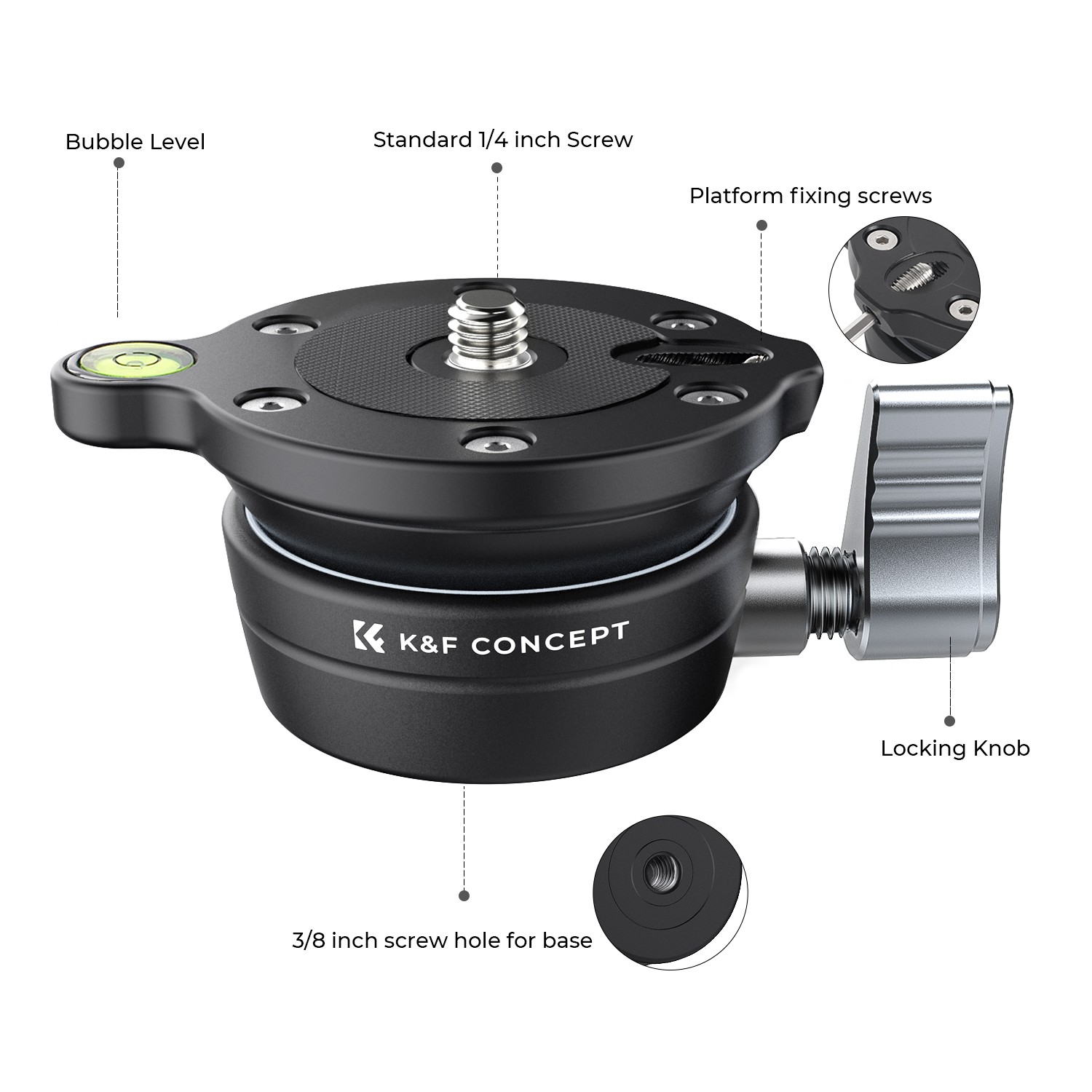 Bubble Level

Standard 1/4 inch Screw

Platform fixing screws

K&F CONCEPT

Locking Knob

3/8 inch screw hole for base