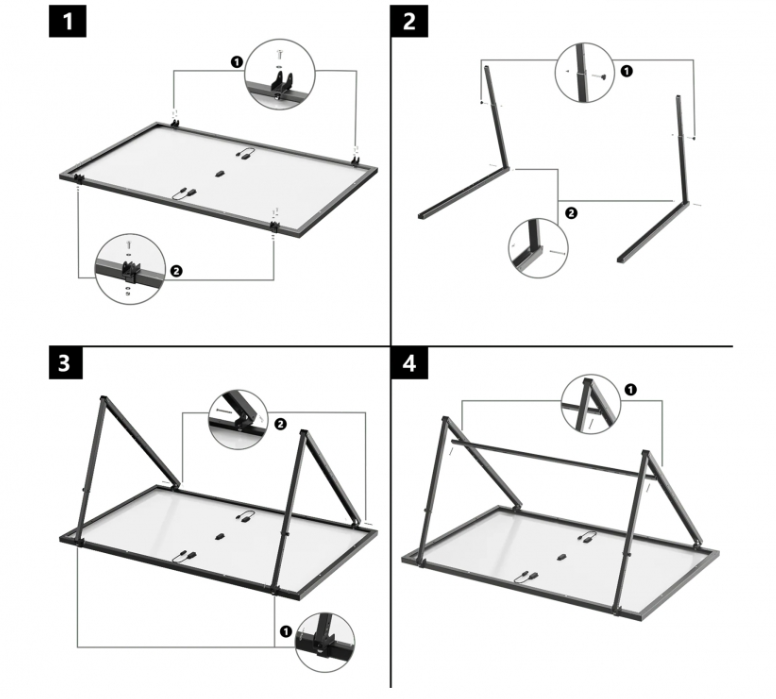 1

1

2

2

1

2

3

2

1

4

1