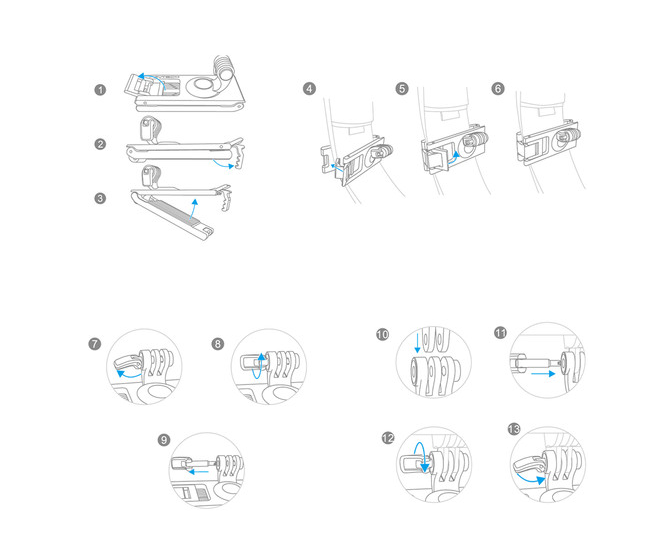 1
2
3
4
5
6
7
8
9
10
11
12
13