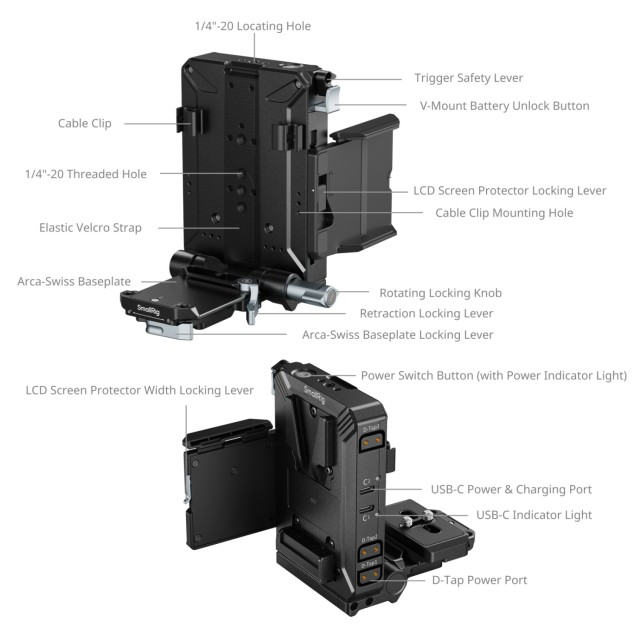 1/4"-20 Locating Hole

Trigger Safety Lever

V-Mount Battery Unlock Button

Cable Clip

1/4"-20 Threaded Hole

LCD Screen Protector Locking Lever

Cable Clip Mounting Hole

Elastic Velcro Strap

Arca-Swiss Baseplate

SmallRig

Rotating Locking Knob

Retraction Locking Lever

Arca-Swiss Baseplate Locking Lever

Power Switch Button (with Power Indicator Light)

LCD Screen Protector Width Locking Lever

SmallRig

D-Tap3

C2

USB-C Power & Charging Port

C1

USB-C Indicator Light

D-Tap2

D-Tap1

D-Tap Power Port