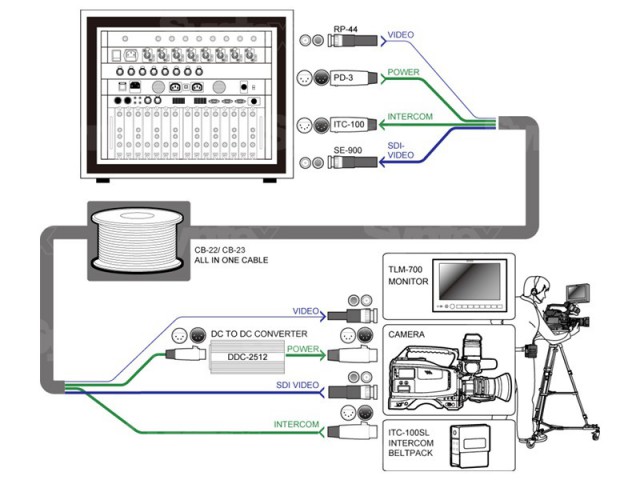 RP-44
VIDEO
PD-3
POWER
ITC-100
INTERCOM
SE-900
SDI-VIDEO
CB-22/ CB-23
ALL IN ONE CABLE
TLM-700
MONITOR
VIDEO
DC TO DC CONVERTER
DDC-2512
POWER
CAMERA
SDI VIDEO
INTERCOM
ITC-100SL
INTERCOM
BELTPACK