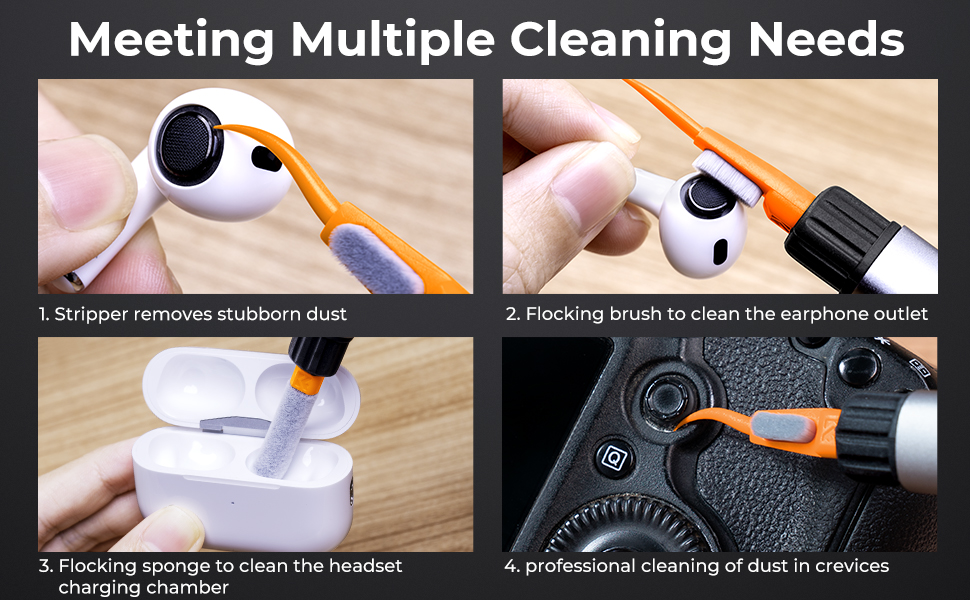 Meeting Multiple Cleaning Needs

1. Stripper removes stubborn dust

2. Flocking brush to clean the earphone outlet

3. Flocking sponge to clean the headset charging chamber

4. professional cleaning of dust in crevices

Q