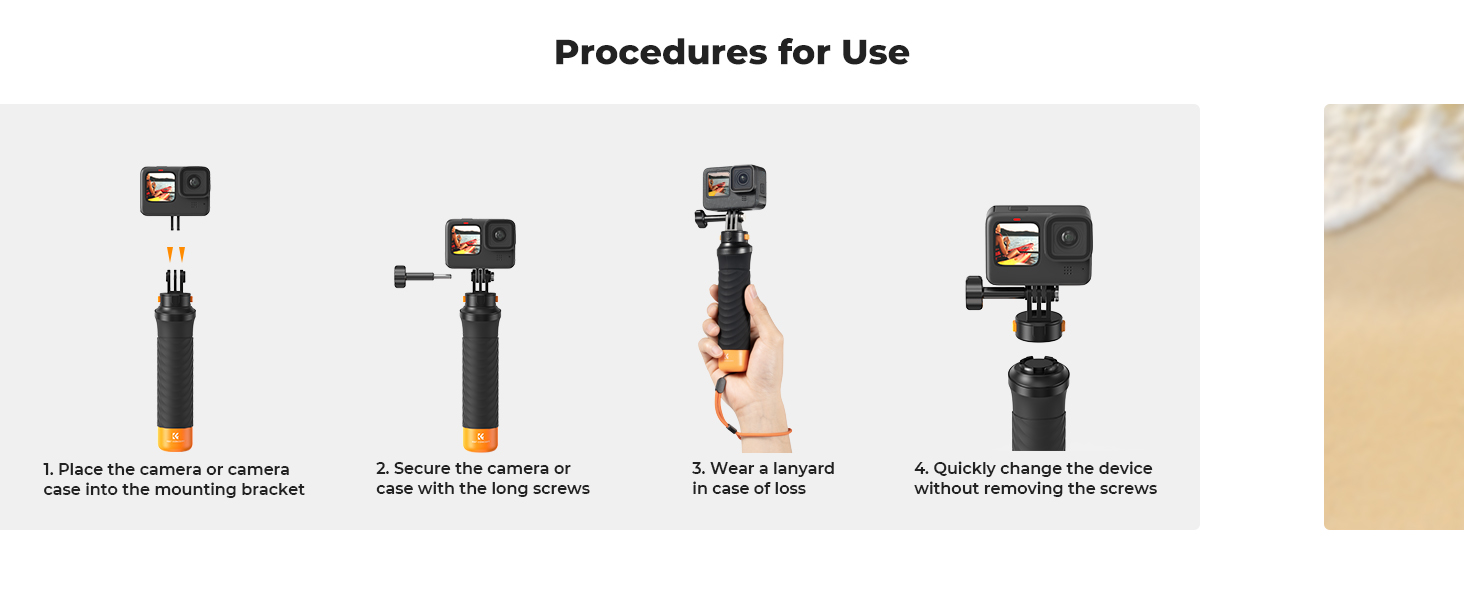 Procedures for Use

1. Place the camera or camera case into the mounting bracket

2. Secure the camera or case with the long screws

3. Wear a lanyard in case of loss

4. Quickly change the device without removing the screws