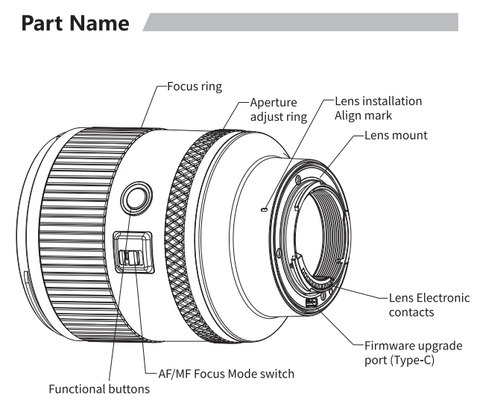 Part Name

Focus ring

Aperture adjust ring

Lens installation Align mark

Lens mount

Lens Electronic contacts

Firmware upgrade port (Type-C)

AF/MF Focus Mode switch

Functional buttons